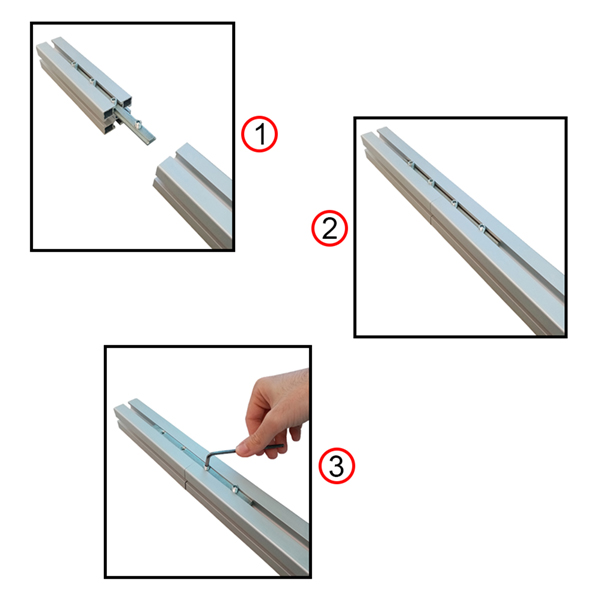 1

2

3