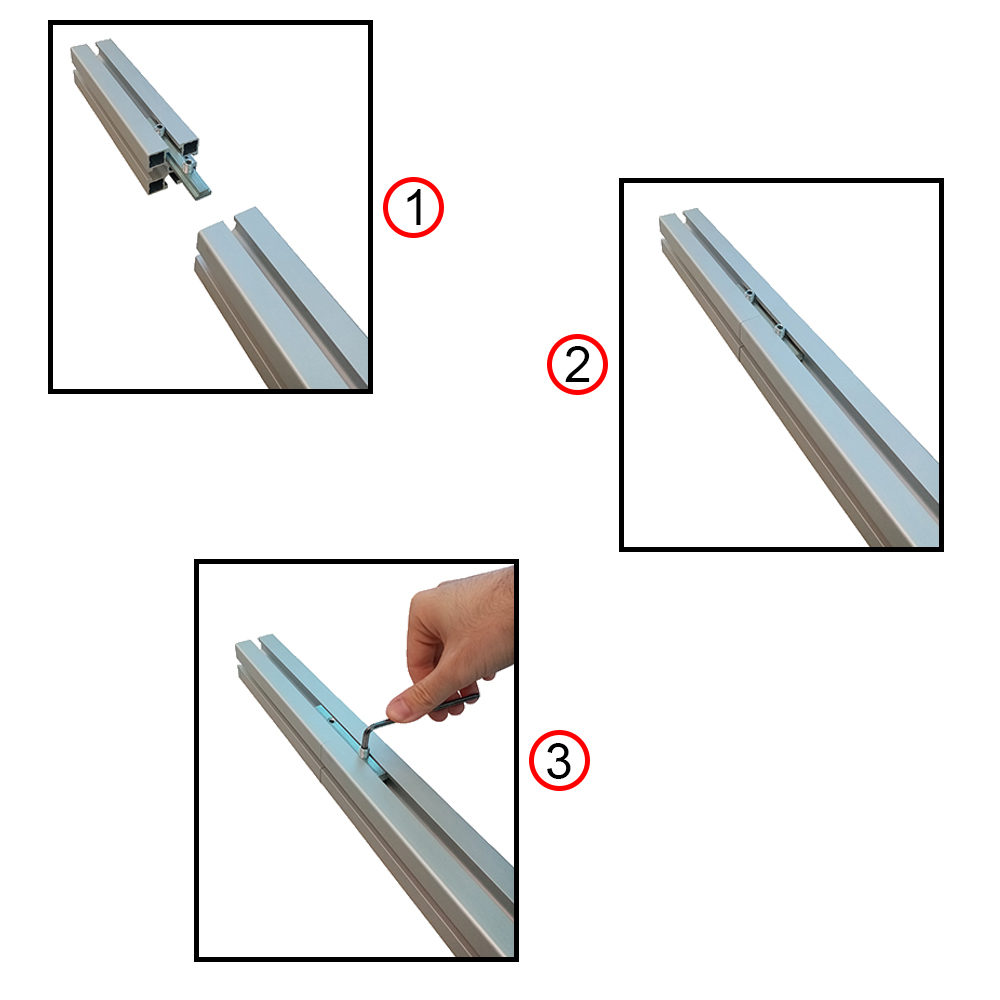 1

2

3